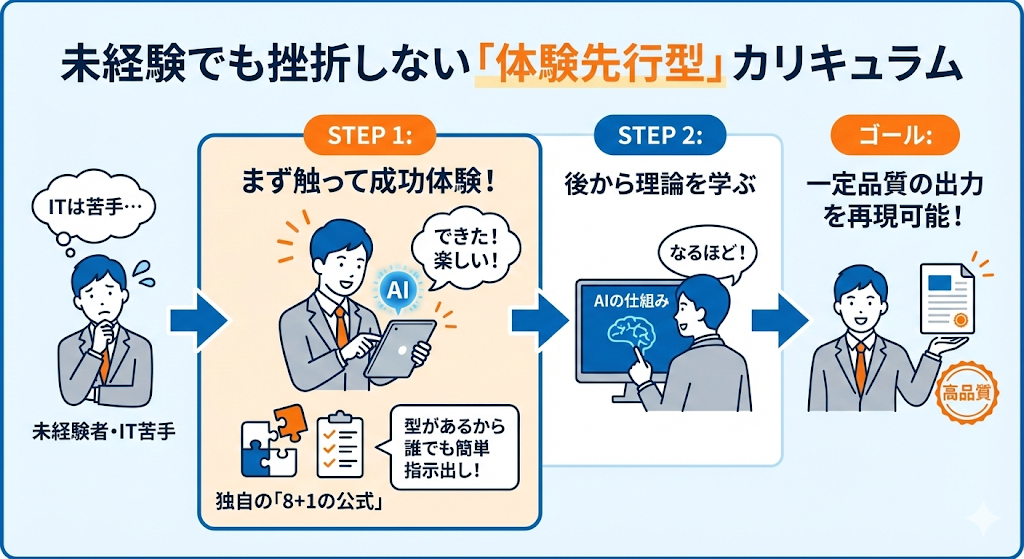 未経験でも挫折しない「体験先行型」カリキュラム

ITは苦手…

未経験者・IT苦手

STEP 1:

まず触って成功体験！

できた！楽しい！

AI

型があるから誰でも簡単指示出し！

独自の「8+1の公式」

STEP 2:

後から理論を学ぶ

なるほど！

AIの仕組み

ゴール:

一定品質の出力を再現可能！

高品質